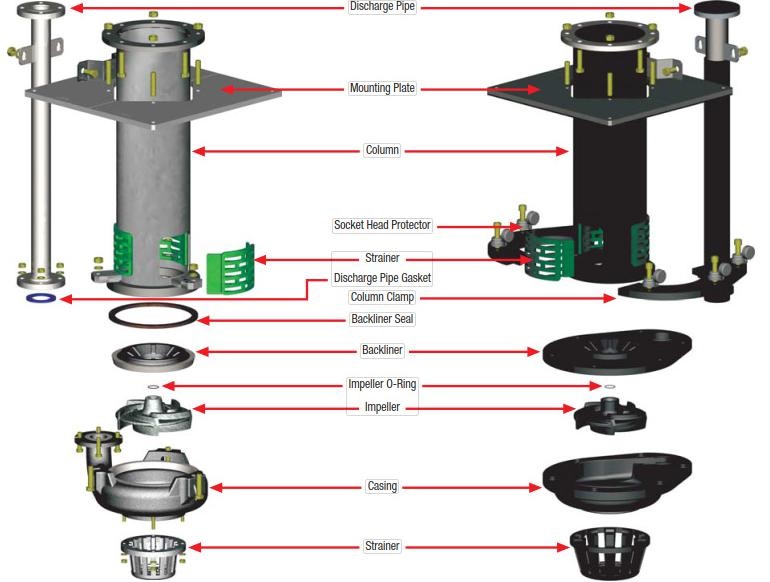 Discharge Pipe
Mounting Plate
Column
Socket Head Protector
Strainer
Discharge Pipe Gasket
Column Clamp
Backliner Seal
Backliner
Impeller O-Ring
Impeller
Casing
Strainer